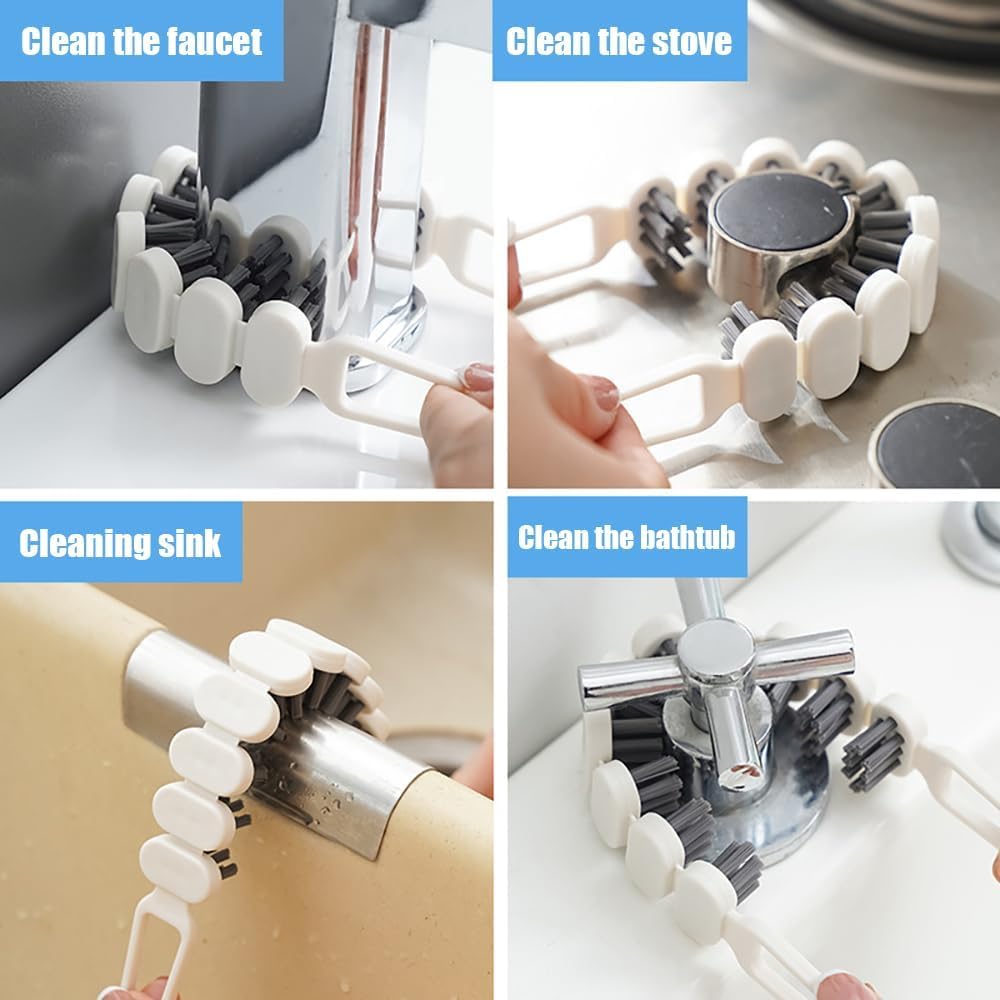 Clean the faucet

Clean the stove

Cleaning sink

Clean the bathtub